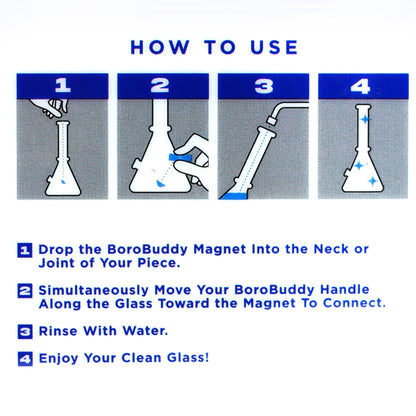 HOW TO USE

1

2

3

4

1 Drop the BoroBuddy Magnet Into the Neck or Joint of Your Piece.

2 Simultaneously Move Your BoroBuddy Handle Along the Glass Toward the Magnet To Connect.

3 Rinse With Water.

4 Enjoy Your Clean Glass!